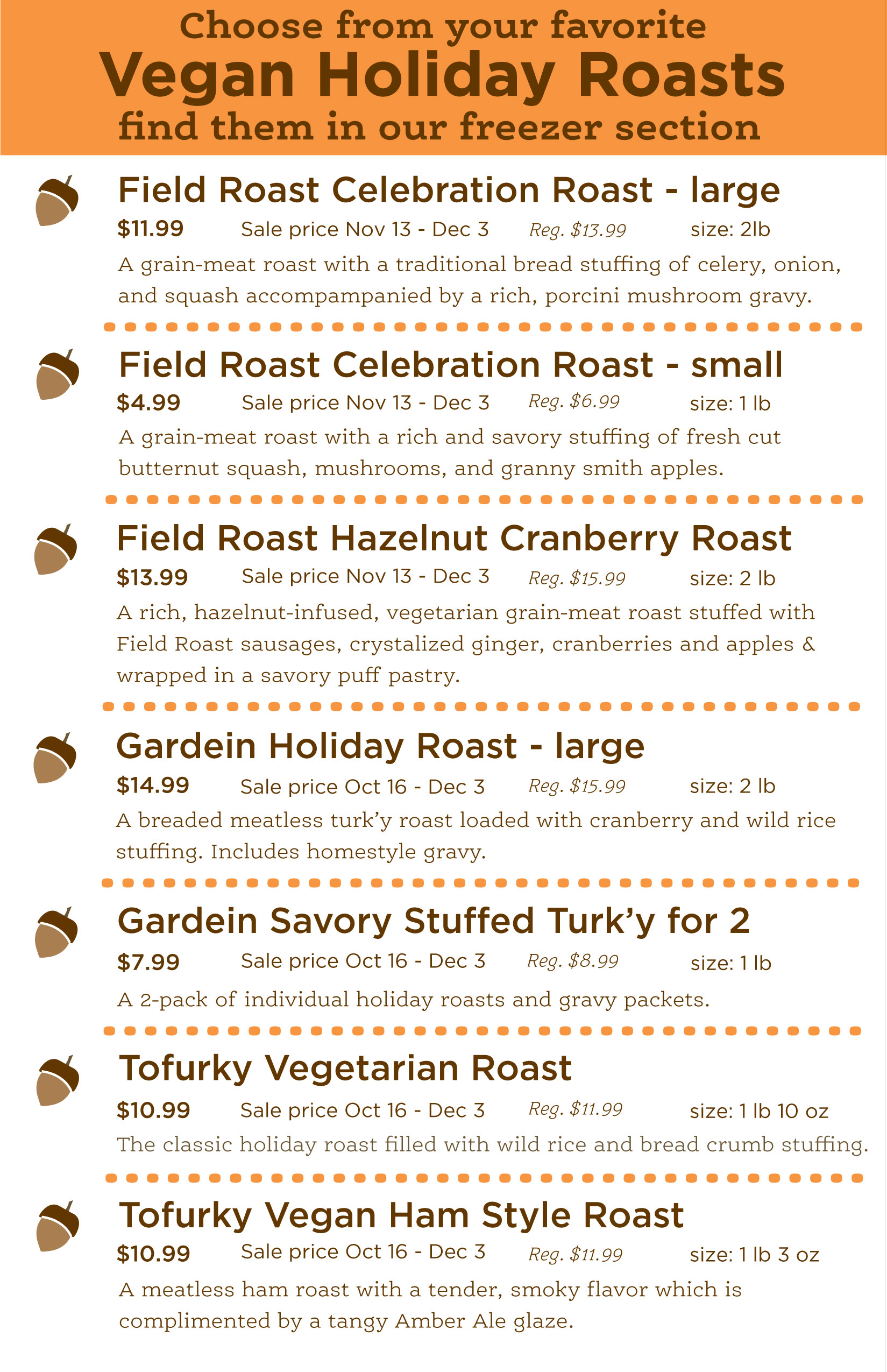 Choose from your favorite
Vegan Holiday Roasts
find them in our freezer section

Field Roast Celebration Roast - large

$11.99 Sale price Nov 13 - Dec 3 Reg. $13.99 size: 2lb

A grain-meat roast with a traditional bread stuffing of celery, onion, and squash accompampanied by a rich, porcini mushroom gravy.

Field Roast Celebration Roast - small

$4.99 Sale price Nov 13 - Dec 3 Reg. $6.99 size: 1 lb

A grain-meat roast with a rich and savory stuffing of fresh cut butternut squash, mushrooms, and granny smith apples.

Field Roast Hazelnut Cranberry Roast

$13.99 Sale price Nov 13 - Dec 3 Reg. $15.99 size: 2 lb

A rich, hazelnut-infused, vegetarian grain-meat roast stuffed with Field Roast sausages, crystalized ginger, cranberries and apples & wrapped in a savory puff pastry.

Gardein Holiday Roast - large

$14.99 Sale price Oct 16 - Dec 3 Reg. $15.99 size: 2 lb

A breaded meatless turk'y roast loaded with cranberry and wild rice stuffing. Includes homestyle gravy.

Gardein Savory Stuffed Turk'y for 2

$7.99 Sale price Oct 16 - Dec 3 Reg. $8.99 size: 1 lb

A 2-pack of individual holiday roasts and gravy packets.

Tofurky Vegetarian Roast

$10.99 Sale price Oct 16 - Dec 3 Reg. $11.99 size: 1 lb 10 oz

The classic holiday roast filled with wild rice and bread crumb stuffing.

Tofurky Vegan Ham Style Roast

$10.99 Sale price Oct 16 - Dec 3 Reg. $11.99 size: 1 lb 3 oz

A meatless ham roast with a tender, smoky flavor which is complimented by a tangy Amber Ale glaze.